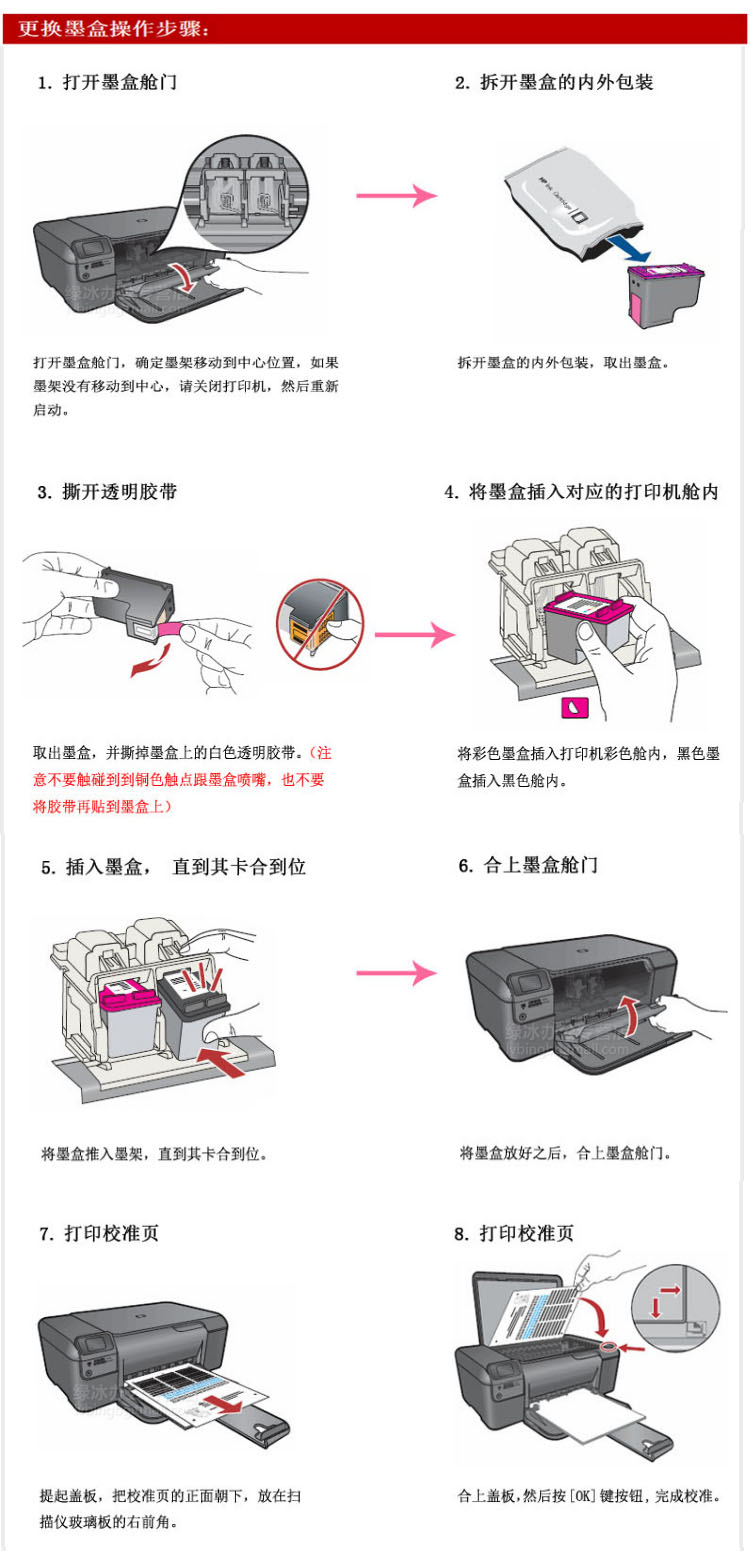 更换墨盒操作步骤:

1. 打开墨盒舱门

打开墨盒舱门，确定墨架移动到中心位置，如果墨架没有移动到中心，请关闭打印机，然后重新启动。

2. 拆开墨盒的内外包装

拆开墨盒的内外包装，取出墨盒。

3. 撕开透明胶带

取出墨盒，并撕掉墨盒上的白色透明胶带。（注意不要触碰到到铜色触点跟墨盒喷嘴，也不要将胶带再贴到墨盒上）

4. 将墨盒插入对应的打印机舱内

将彩色墨盒插入打印机彩色舱内，黑色墨盒插入黑色舱内。

5. 插入墨盒， 直到其卡合到位

将墨盒推入墨架，直到其卡合到位。

6. 合上墨盒舱门

将墨盒放好之后，合上墨盒舱门。

7. 打印校准页

提起盖板，把校准页的正面朝下，放在扫描仪玻璃板的右前角。

8. 打印校准页

合上盖板，然后按[OK]键按钮，完成校准。