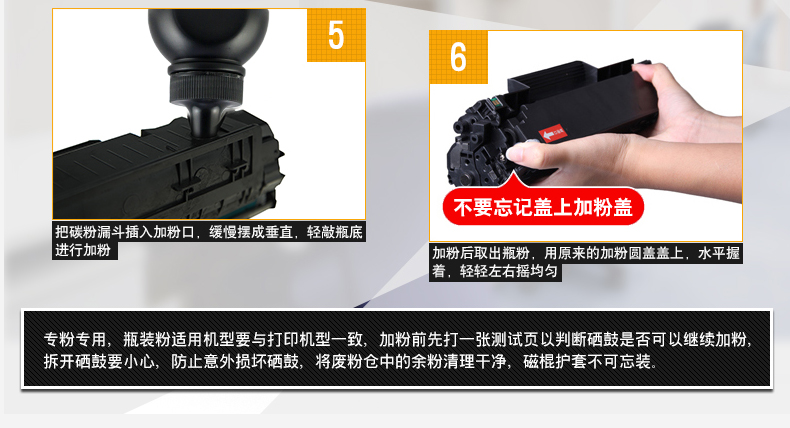 5

把碳粉漏斗插入加粉口，缓慢摆成垂直，轻敲瓶底进行加粉

6

不要忘记盖上加粉盖

加粉后取出瓶粉，用原来的加粉圆盖盖上，水平握着，轻轻左右摇均匀

专粉专用，瓶装粉适用机型要与打印机型一致，加粉前先打一张测试页以判断硒鼓是否可以继续加粉，拆开硒鼓要小心，防止意外损坏硒鼓，将废粉仓中的余粉清理干净，磁棍护套不可忘装。